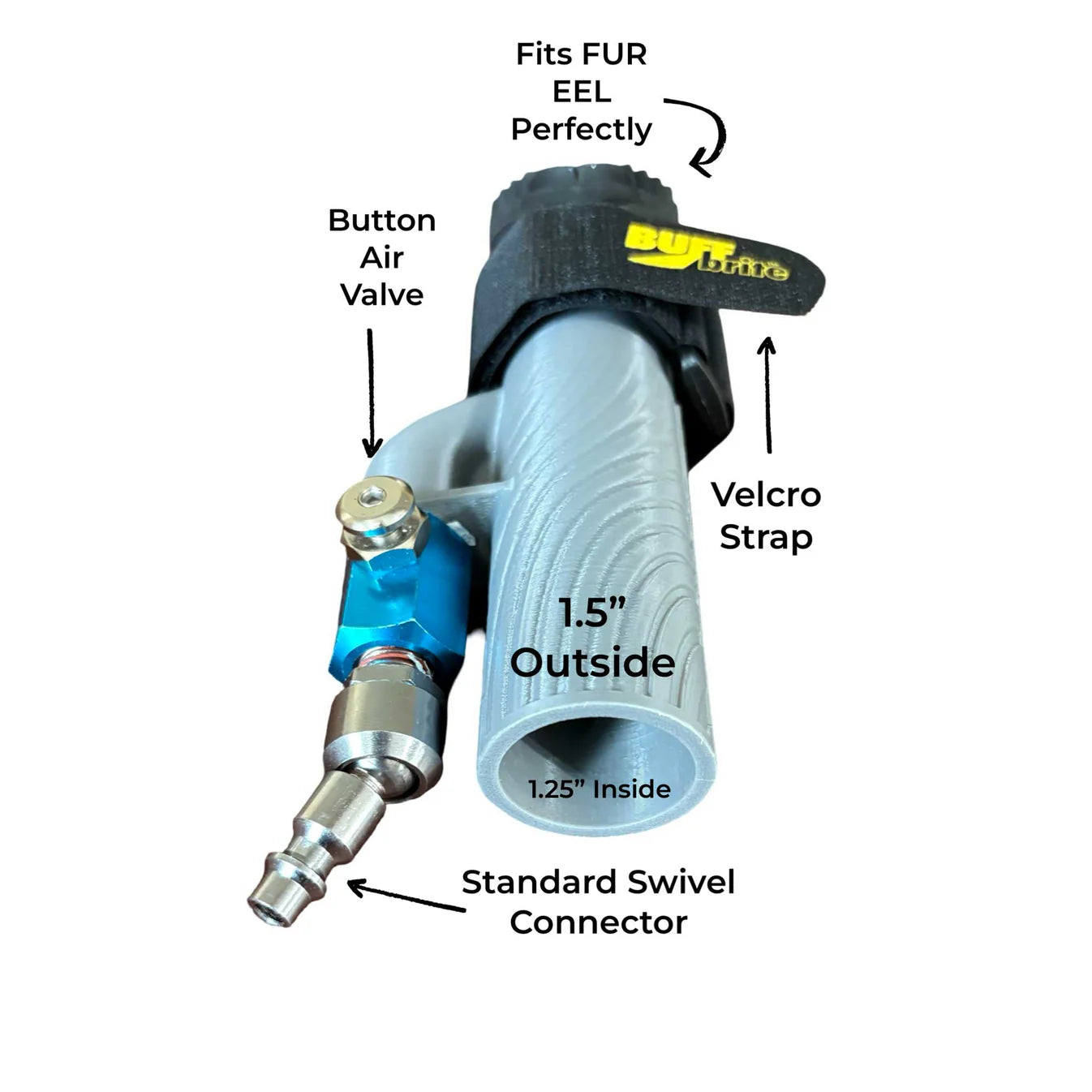 Fits FUR EEL Perfectly

Button Air Valve

BUFF brite

Velcro Strap

1.5” Outside

1.25” Inside

Standard Swivel Connector